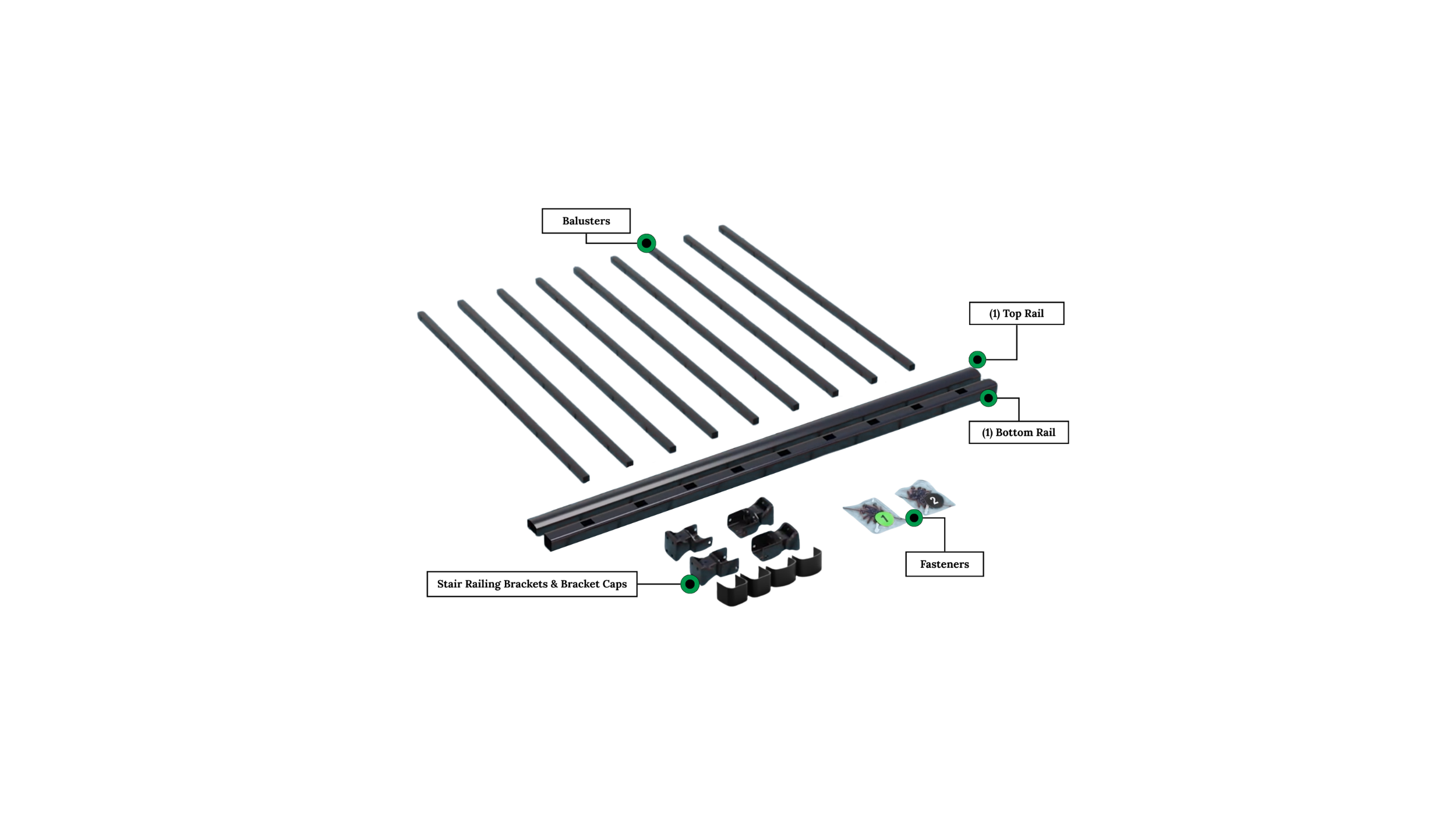 Balusters

(1) Top Rail

(1) Bottom Rail

1

2

Fasteners

Stair Railing Brackets & Bracket Caps